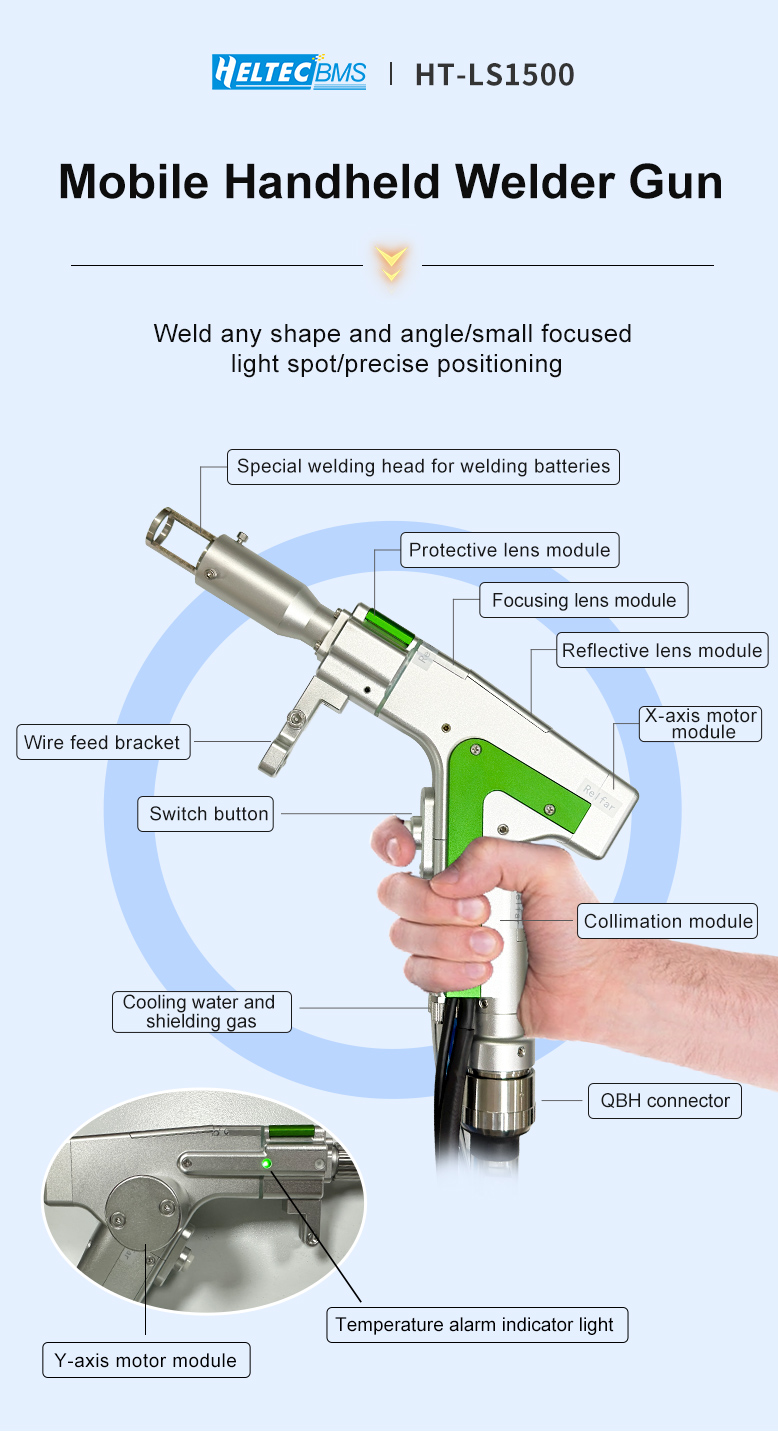 HELTEC BMS | HT-LS1500

Mobile Handheld Welder Gun

Weld any shape and angle/small focused light spot/precise positioning

Special welding head for welding batteries

Protective lens module

Focusing lens module

Reflective lens module

X-axis motor module

Wire feed bracket

Switch button

Relfar

Collimation module

Cooling water and shielding gas

QBH connector

Temperature alarm indicator light

Y-axis motor module